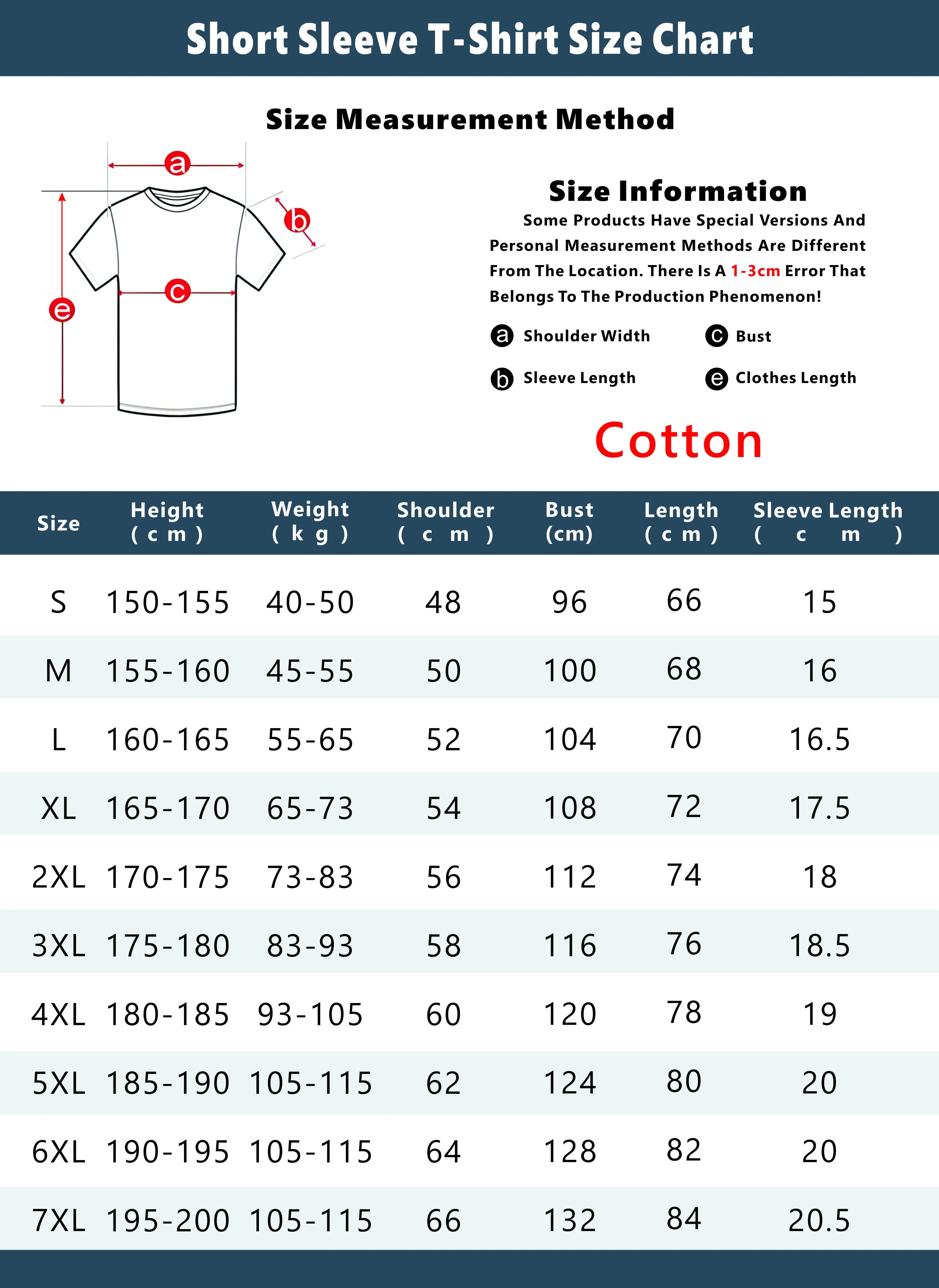 Short Sleeve T-Shirt Size Chart

Size Measurement Method

a
b
c
e

Size Information

Some Products Have Special Versions And Personal Measurement Methods Are Different From The Location. There Is A 1-3cm Error That Belongs To The Production Phenomenon!

a Shoulder Width
c Bust
b Sleeve Length
e Clothes Length

Cotton

| Size | Height (cm) | Weight (kg) | Shoulder (cm) | Bust (cm) | Length (cm) | Sleeve Length (cm) |
|---|---|---|---|---|---|---|
| S | 150-155 | 40-50 | 48 | 96 | 66 | 15 |
| M | 155-160 | 45-55 | 50 | 100 | 68 | 16 |
| L | 160-165 | 55-65 | 52 | 104 | 70 | 16.5 |
| XL | 165-170 | 65-73 | 54 | 108 | 72 | 17.5 |
| 2XL | 170-175 | 73-83 | 56 | 112 | 74 | 18 |
| 3XL | 175-180 | 83-93 | 58 | 116 | 76 | 18.5 |
| 4XL | 180-185 | 93-105 | 60 | 120 | 78 | 19 |
| 5XL | 185-190 | 105-115 | 62 | 124 | 80 | 20 |
| 6XL | 190-195 | 105-115 | 64 | 128 | 82 | 20 |
| 7XL | 195-200 | 105-115 | 66 | 132 | 84 | 20.5 |