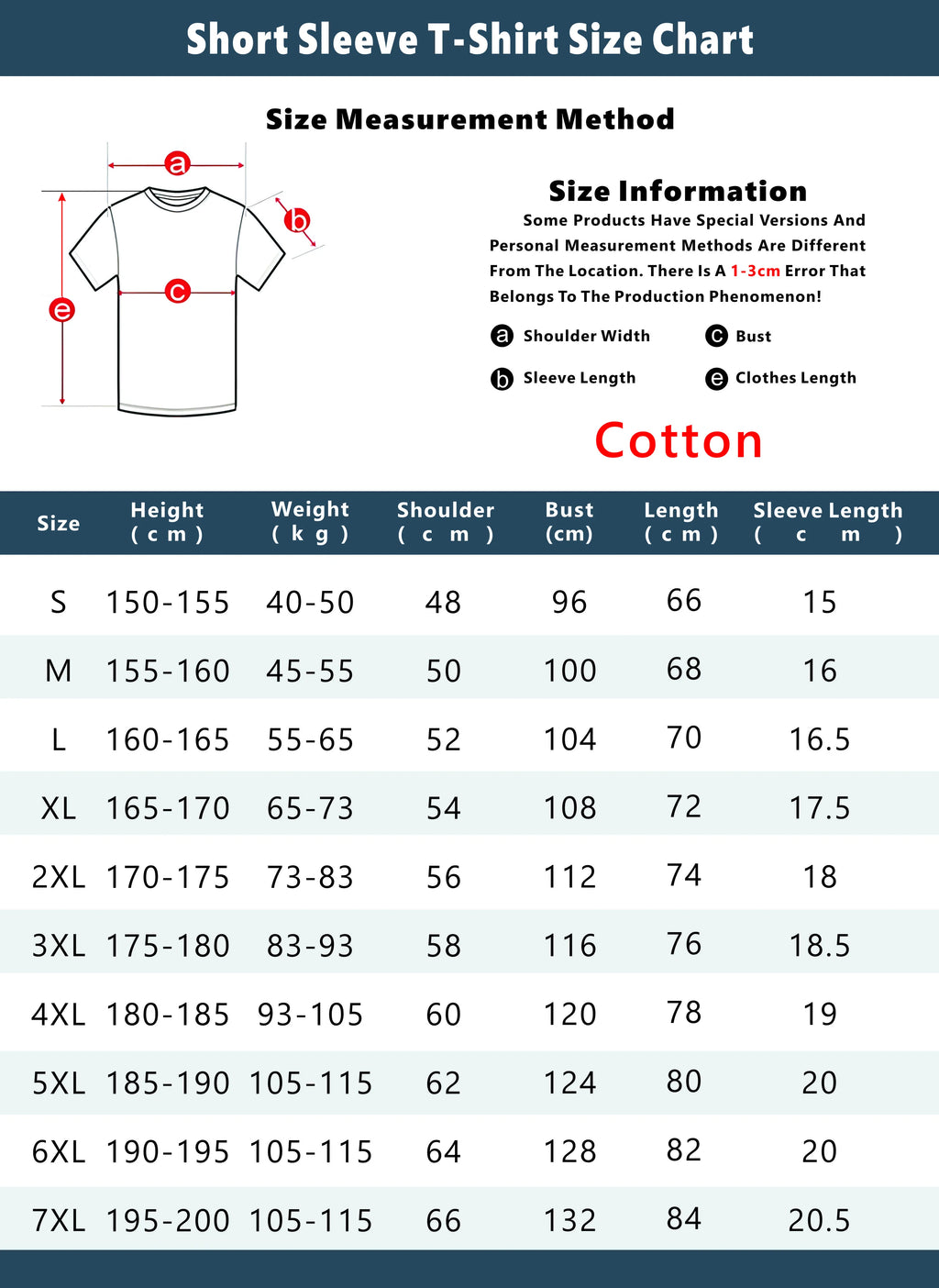 Short Sleeve T-Shirt Size Chart

Size Measurement Method

a
b
c
e

Size Information

Some Products Have Special Versions And Personal Measurement Methods Are Different From The Location. There Is A 1-3cm Error That Belongs To The Production Phenomenon!

a Shoulder Width
c Bust
b Sleeve Length
e Clothes Length

Cotton

| Size | Height (cm) | Weight (kg) | Shoulder (cm) | Bust (cm) | Length (cm) | Sleeve Length (cm) |
|---|---|---|---|---|---|---|
| S | 150-155 | 40-50 | 48 | 96 | 66 | 15 |
| M | 155-160 | 45-55 | 50 | 100 | 68 | 16 |
| L | 160-165 | 55-65 | 52 | 104 | 70 | 16.5 |
| XL | 165-170 | 65-73 | 54 | 108 | 72 | 17.5 |
| 2XL | 170-175 | 73-83 | 56 | 112 | 74 | 18 |
| 3XL | 175-180 | 83-93 | 58 | 116 | 76 | 18.5 |
| 4XL | 180-185 | 93-105 | 60 | 120 | 78 | 19 |
| 5XL | 185-190 | 105-115 | 62 | 124 | 80 | 20 |
| 6XL | 190-195 | 105-115 | 64 | 128 | 82 | 20 |
| 7XL | 195-200 | 105-115 | 66 | 132 | 84 | 20.5 |