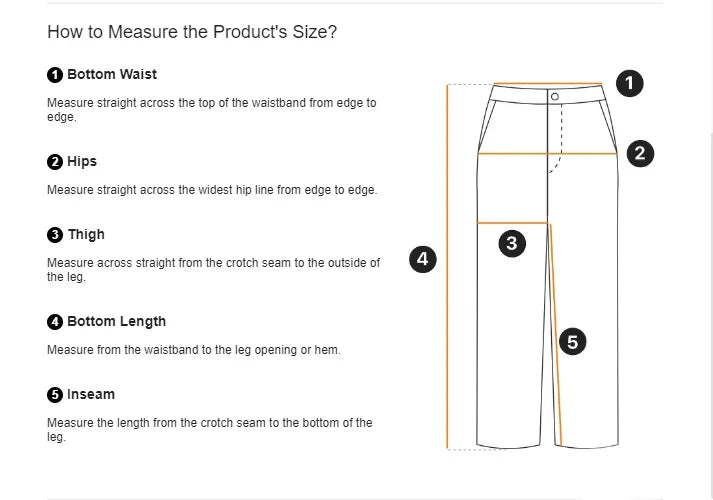 How to Measure the Product's Size?

1 Bottom Waist

Measure straight across the top of the waistband from edge to edge.

2 Hips

Measure straight across the widest hip line from edge to edge.

3 Thigh

Measure across straight from the crotch seam to the outside of the leg.

4 Bottom Length

Measure from the waistband to the leg opening or hem.

5 Inseam

Measure the length from the crotch seam to the bottom of the leg.

1
2
3
4
5